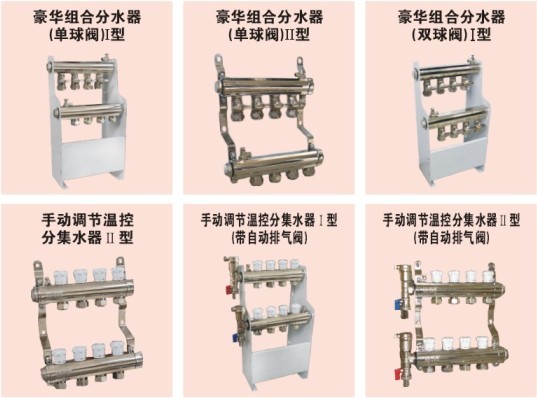 豪华组合分水器
(单球阀)I型

豪华组合分水器
(单球阀)II型

豪华组合分水器
(双球阀)I型

手动调节温控
分集水器 II 型

手动调节温控分集水器 I 型
(带自动排气阀)

手动调节温控分集水器 II 型
(带自动排气阀)